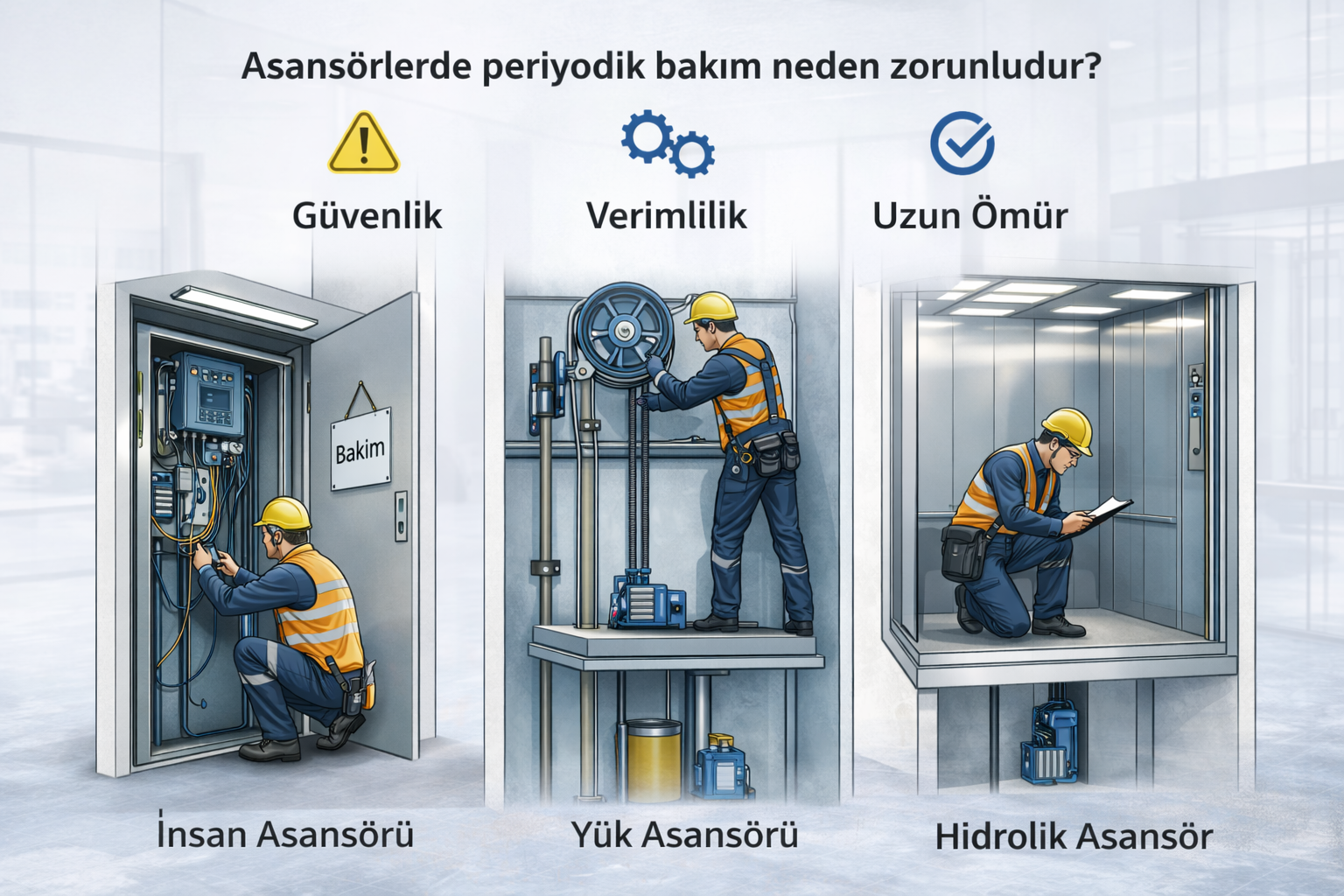 Asansörlerde periyodik bakım neden zorunludur?

Güvenlik

Verimlilik

Uzun Ömür

Bakim

İnsan Asansörü

Yük Asansörü

Hidrolik Asansör